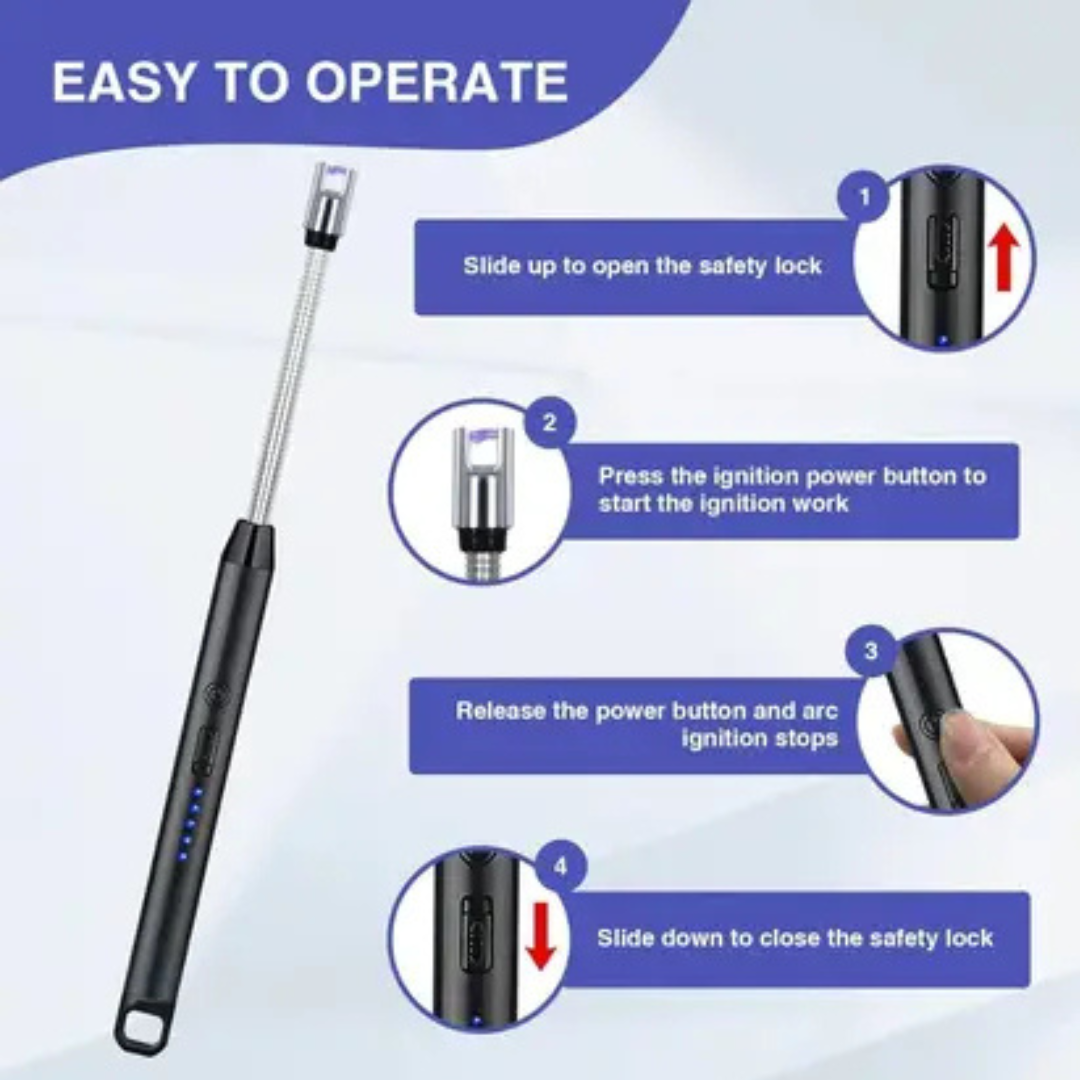 EASY TO OPERATE

1
Slide up to open the safety lock

2
Press the ignition power button to start the ignition work

3
Release the power button and arc ignition stops

4
Slide down to close the safety lock