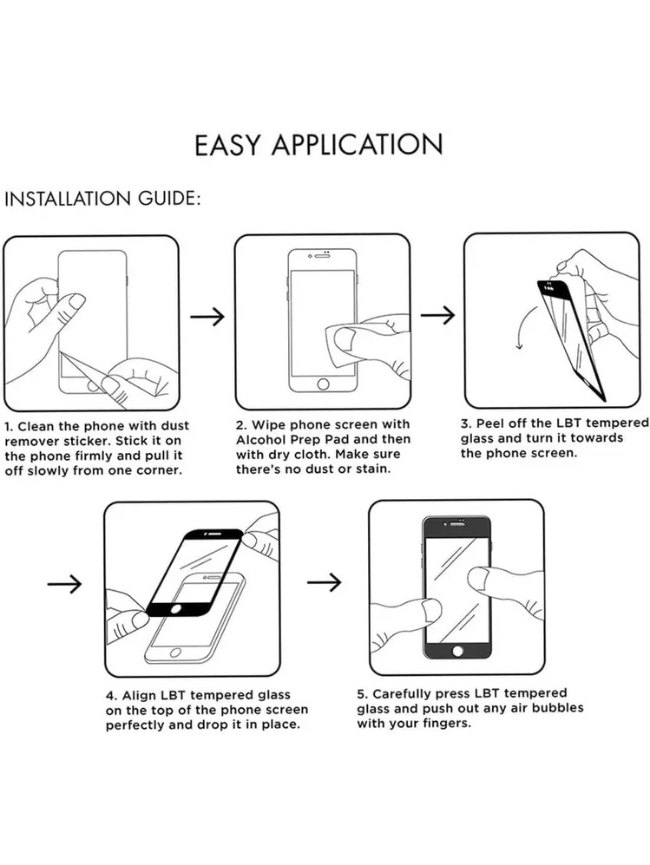 EASY APPLICATION

INSTALLATION GUIDE:

1. Clean the phone with dust remover sticker. Stick it on the phone firmly and pull it off slowly from one corner.

2. Wipe phone screen with Alcohol Prep Pad and then with dry cloth. Make sure there's no dust or stain.

3. Peel off the LBT tempered glass and turn it towards the phone screen.

4. Align LBT tempered glass on the top of the phone screen perfectly and drop it in place.

5. Carefully press LBT tempered glass and push out any air bubbles with your fingers.